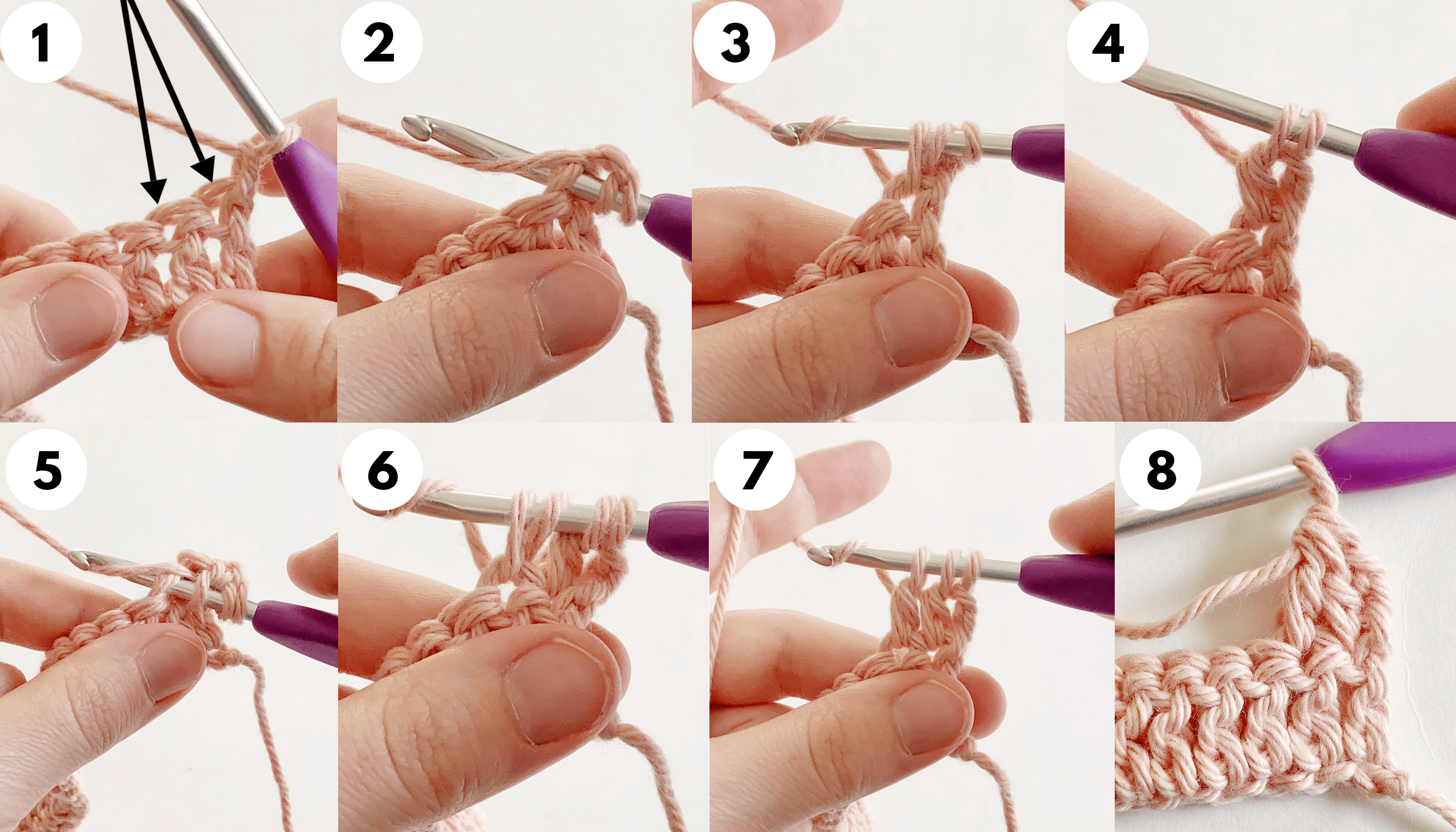 1
2
3
4
5
6
7
8