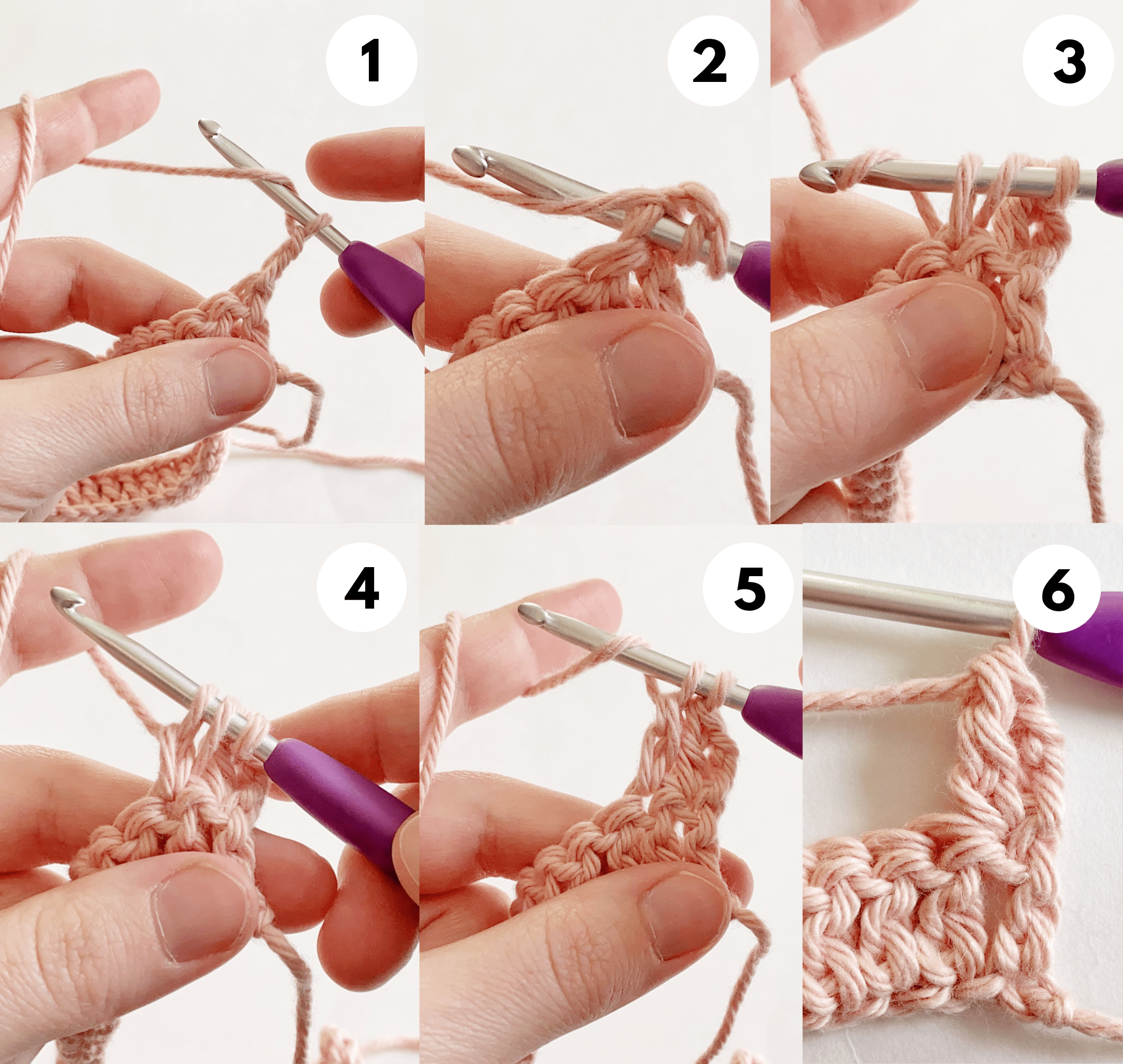 1

2

3

4

5

6