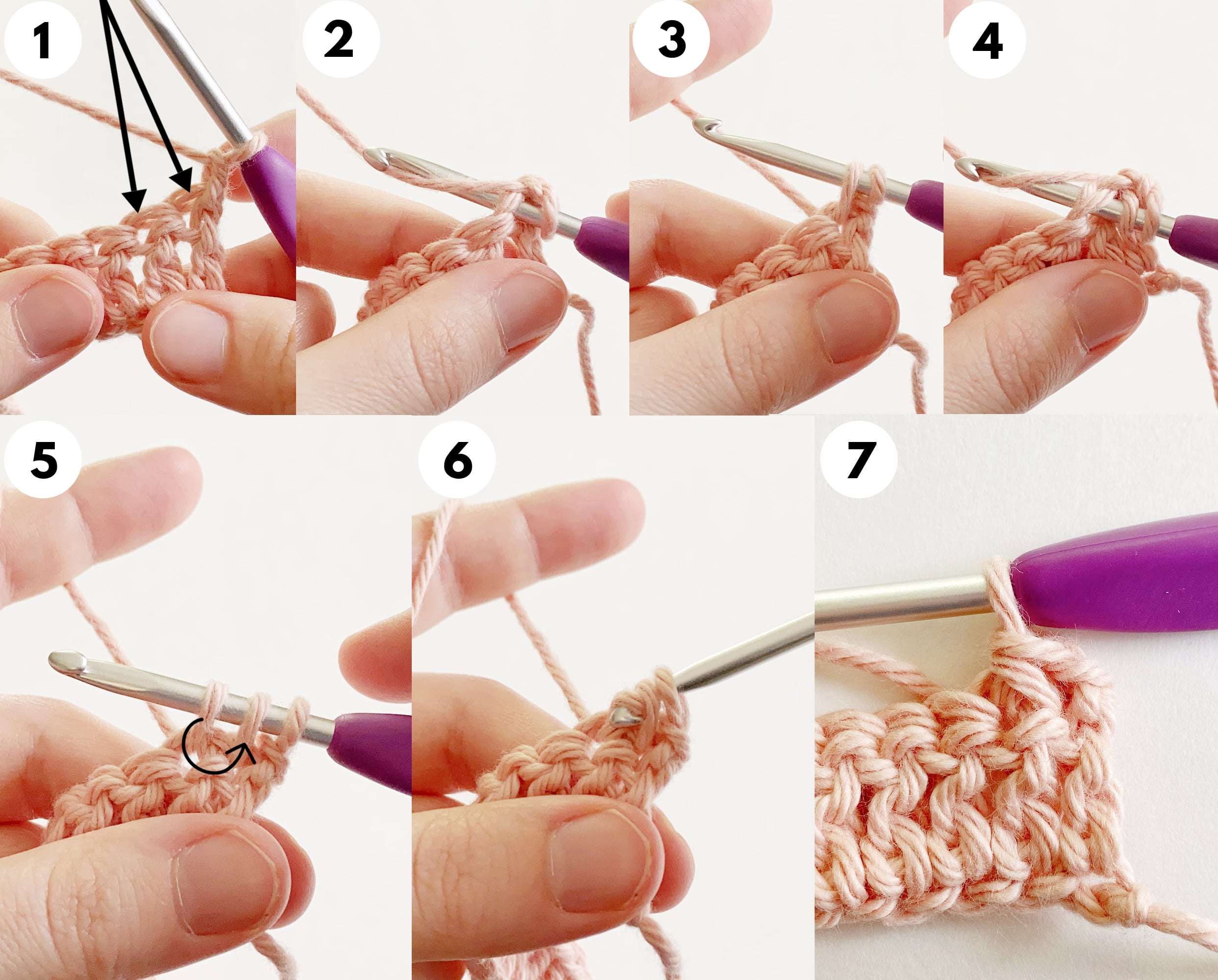 1
2
3
4
5
6
7