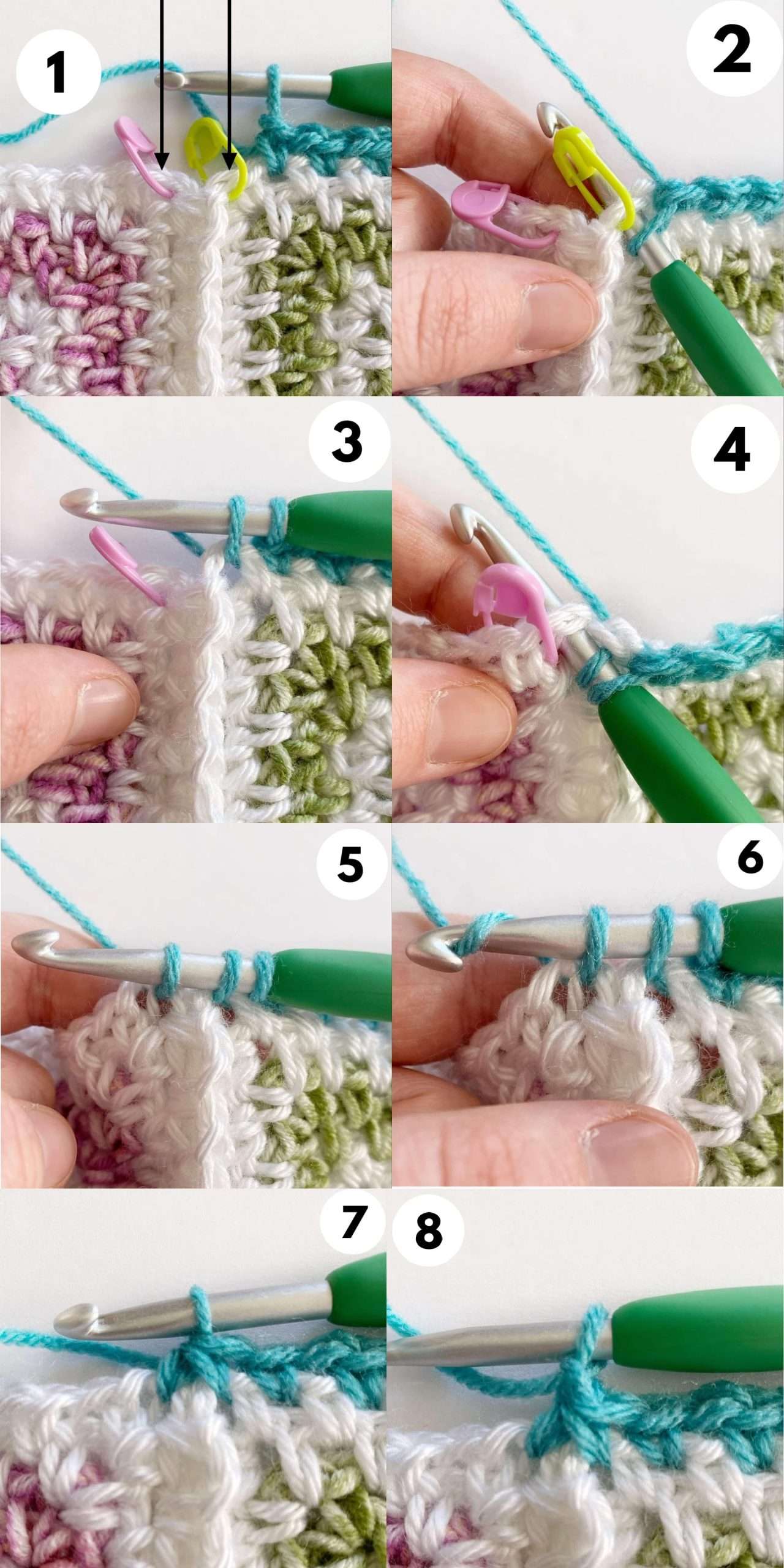 1
2
3
4
5
6
7
8